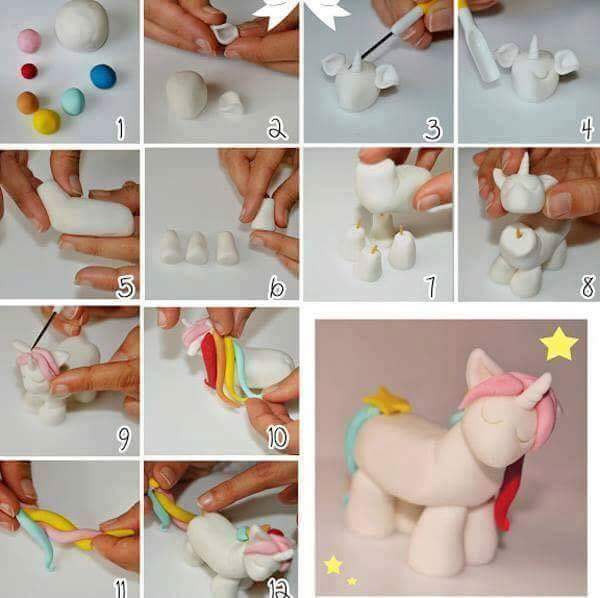 1

2

3

4

5

6

7

8

9

10

11

12